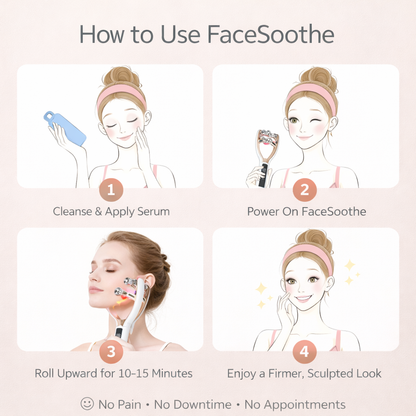 How to Use FaceSoothe

1
Cleanse & Apply Serum

2
Power On FaceSoothe

3
Roll Upward for 10–15 Minutes

4
Enjoy a Firmer, Sculpted Look

☺ No Pain • No Downtime • No Appointments